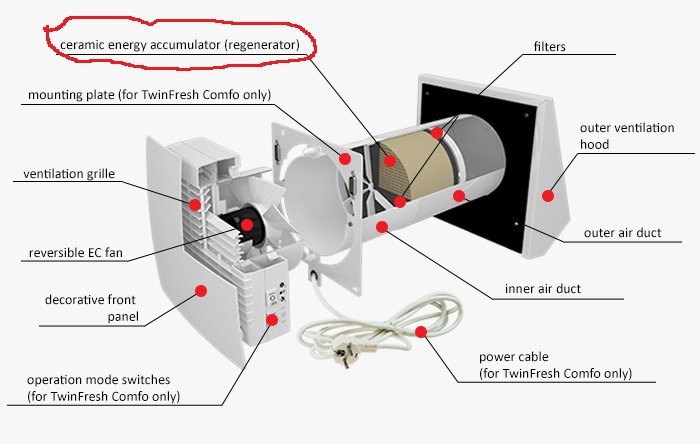 ceramic energy accumulator (regenerator)

filters

mounting plate (for TwinFresh Comfo only)

outer ventilation hood

ventilation grille

outer air duct

reversible EC fan

inner air duct

decorative front panel

power cable (for TwinFresh Comfo only)

operation mode switches (for TwinFresh Comfo only)